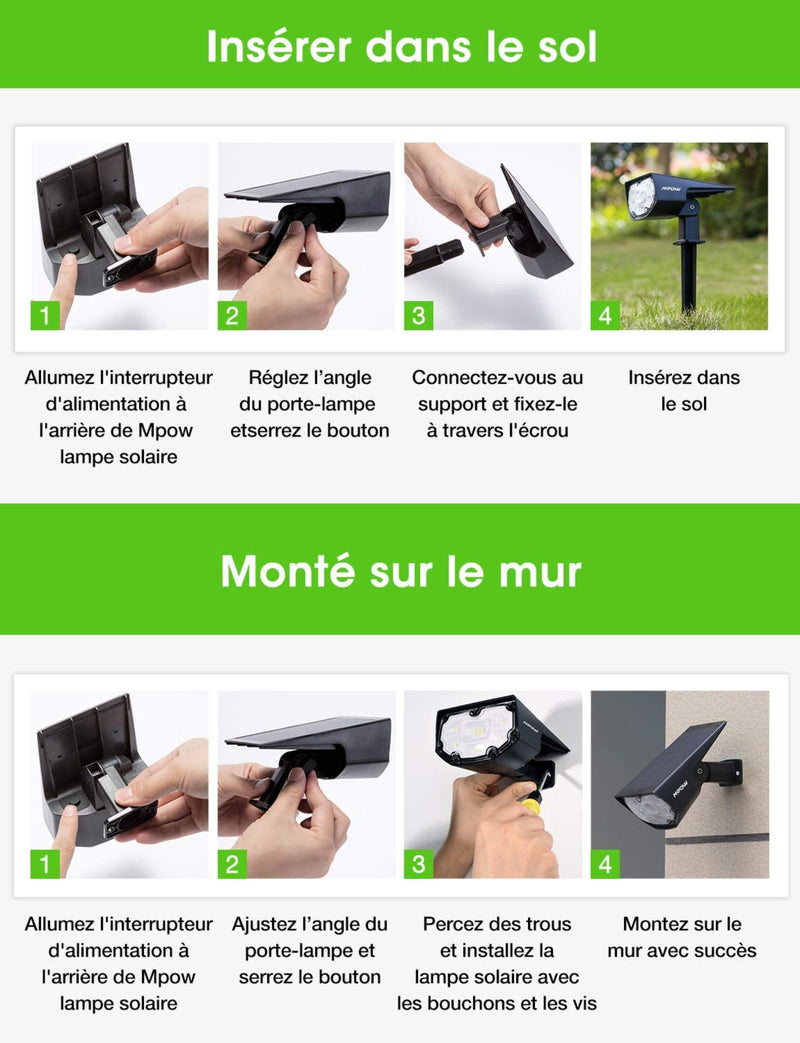 Insérer dans le sol

1

2

3

4

Allumez l'interrupteur d'alimentation à l'arrière de Mpow lampe solaire

Réglez l'angle du porte-lampe etserrez le bouton

Connectez-vous au support et fixez-le à travers l'écrou

Insérez dans le sol

Monté sur le mur

1

2

3

4

Allumez l'interrupteur d'alimentation à l'arrière de Mpow lampe solaire

Ajustez l'angle du porte-lampe et serrez le bouton

Percez des trous et installez la lampe solaire avec les bouchons et les vis

Montez sur le mur avec succès