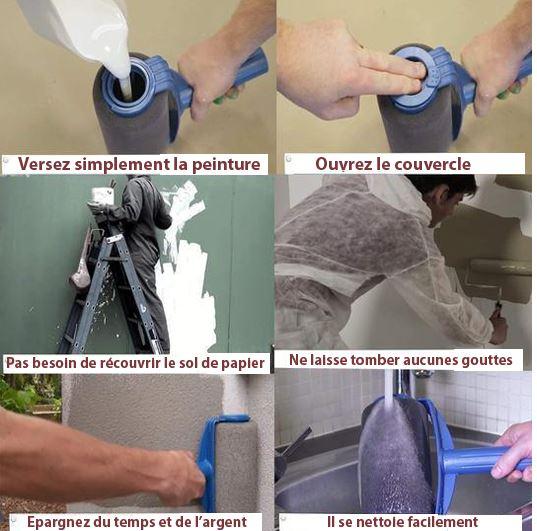 Versez simplement la peinture

Ouvrez le couvercle

Pas besoin de récouvrir le sol de papier

Ne laisse tomber aucunes gouttes

Epargnez du temps et de l'argent

Il se nettoie facilement